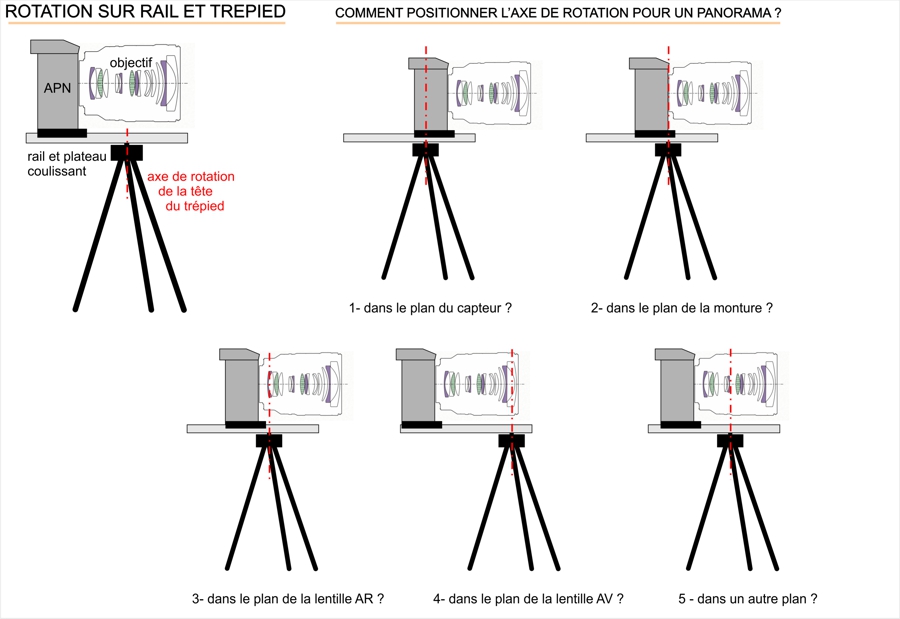 ROTATION SUR RAIL ET TREPIED

COMMENT POSITIONNER L'AXE DE ROTATION POUR UN PANORAMA ?

objectif

APN

rail et plateau coulissant

axe de rotation de la tête du trépied

1- dans le plan du capteur ?

2- dans le plan de la monture ?

3- dans le plan de la lentille AR ?

4- dans le plan de la lentille AV ?

5 - dans un autre plan ?