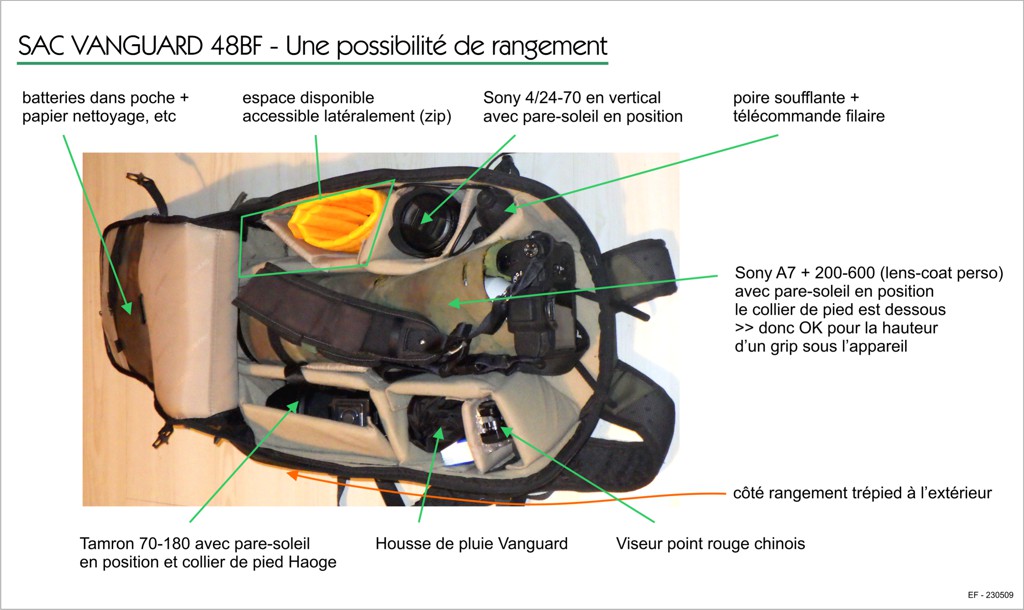 SAC VANGUARD 48BF - Une possibilité de rangement

batteries dans poche + papier nettoyage, etc

espace disponible accessible latéralement (zip)

Sony 4/24-70 en vertical avec pare-soleil en position

poire soufflante + télécommande filaire

Sony A7 + 200-600 (lens-coat perso) avec pare-soleil en position le collier de pied est dessous >> donc OK pour la hauteur d'un grip sous l'appareil

côté rangement trépied à l'extérieur

Tamron 70-180 avec pare-soleil en position et collier de pied Haoge

Housse de pluie Vanguard

Viseur point rouge chinois

EF - 230509