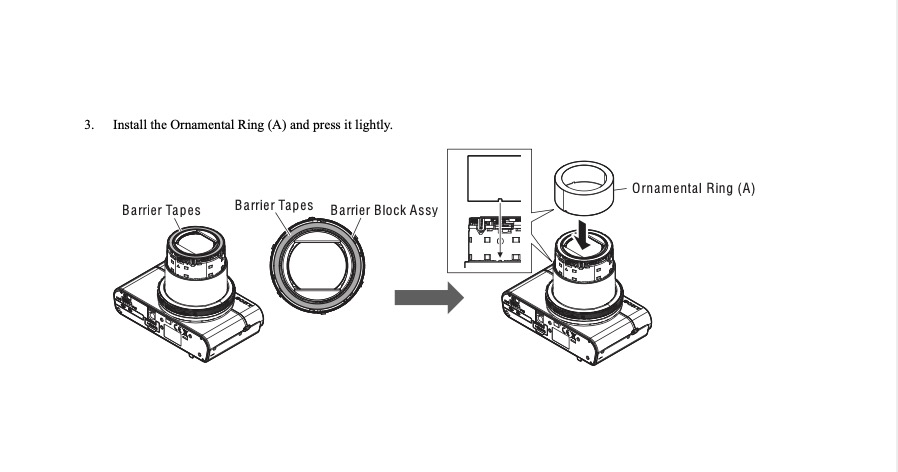 3. Install the Ornamental Ring (A) and press it lightly.

Barrier Tapes

Barrier Tapes

Barrier Block Assy

Ornamental Ring (A)