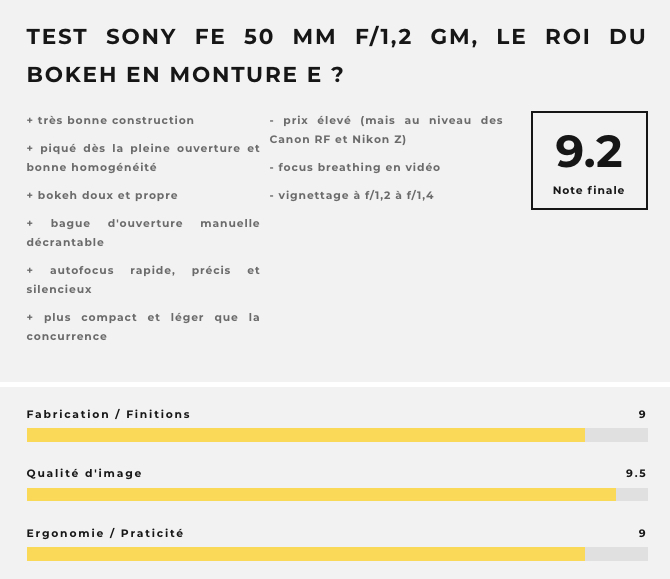 TEST SONY FE 50 MM F/1,2 GM, LE ROI DU BOKEH EN MONTURE E ?

+ très bonne construction

+ piqué dès la pleine ouverture et bonne homogénéité

+ bokeh doux et propre

+ bague d'ouverture manuelle décrantable

+ autofocus rapide, précis et silencieux

+ plus compact et léger que la concurrence

- prix élevé (mais au niveau des Canon RF et Nikon Z)

- focus breathing en vidéo

- vignettage à f/1,2 à f/1,4

9.2
Note finale

Fabrication / Finitions 9

Qualité d'image 9.5

Ergonomie / Praticité 9