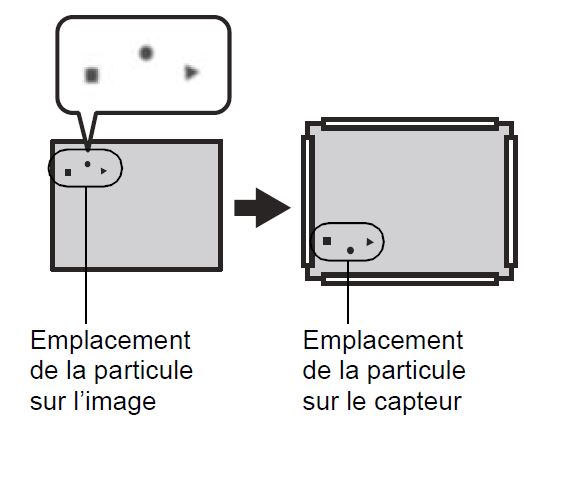 Emplacement de la particule sur l’image

Emplacement de la particule sur le capteur